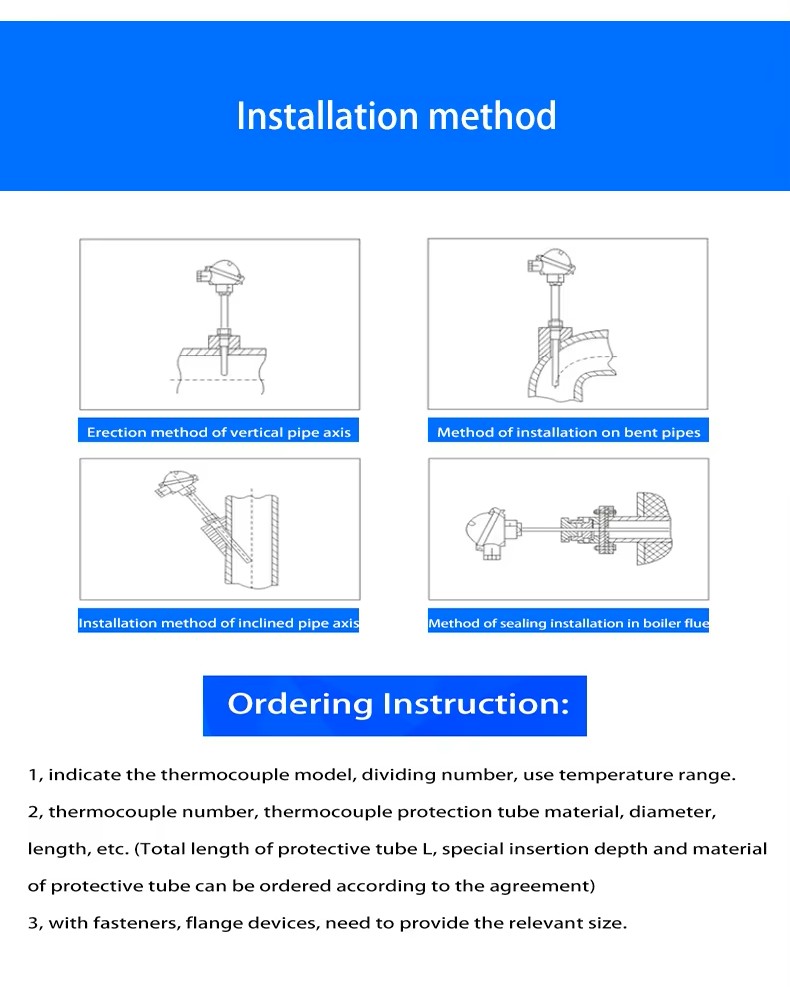 Installation method

Erection method of vertical pipe axis

Method of installation on bent pipes

Installation method of inclined pipe axis

Method of sealing installation in boiler flue

Ordering Instruction:

1, indicate the thermocouple model, dividing number, use temperature range.

2, thermocouple number, thermocouple protection tube material, diameter, length, etc. (Total length of protective tube L, special insertion depth and material of protective tube can be ordered according to the agreement)

3, with fasteners, flange devices, need to provide the relevant size.