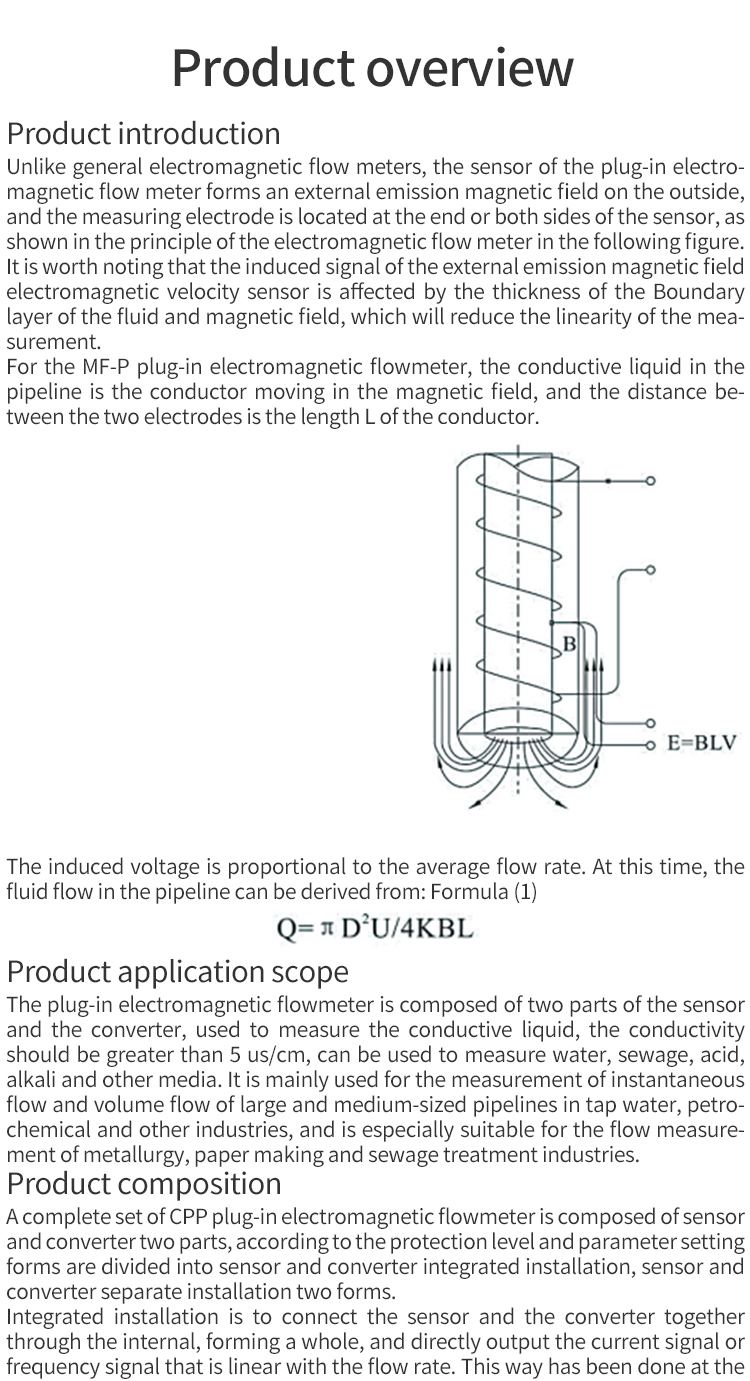 Product overview

Product introduction

Unlike general electromagnetic flow meters, the sensor of the plug-in electromagnetic flow meter forms an external emission magnetic field on the outside, and the measuring electrode is located at the end or both sides of the sensor, as shown in the principle of the electromagnetic flow meter in the following figure. It is worth noting that the induced signal of the external emission magnetic field electromagnetic velocity sensor is affected by the thickness of the Boundary layer of the fluid and magnetic field, which will reduce the linearity of the measurement.

For the MF-P plug-in electromagnetic flowmeter, the conductive liquid in the pipeline is the conductor moving in the magnetic field, and the distance between the two electrodes is the length L of the conductor.

B

E=BLV

The induced voltage is proportional to the average flow rate. At this time, the fluid flow in the pipeline can be derived from: Formula (1)

$Q=\pi D^2U/4KBL$

Product application scope

The plug-in electromagnetic flowmeter is composed of two parts of the sensor and the converter, used to measure the conductive liquid, the conductivity should be greater than 5 us/cm, can be used to measure water, sewage, acid, alkali and other media. It is mainly used for the measurement of instantaneous flow and volume flow of large and medium-sized pipelines in tap water, petrochemical and other industries, and is especially suitable for the flow measurement of metallurgy, paper making and sewage treatment industries.

Product composition

A complete set of CPP plug-in electromagnetic flowmeter is composed of sensor and converter two parts, according to the protection level and parameter setting forms are divided into sensor and converter integrated installation, sensor and converter separate installation two forms.

Integrated installation is to connect the sensor and the converter together through the internal, forming a whole, and directly output the current signal or frequency signal that is linear with the flow rate. This way has been done at the